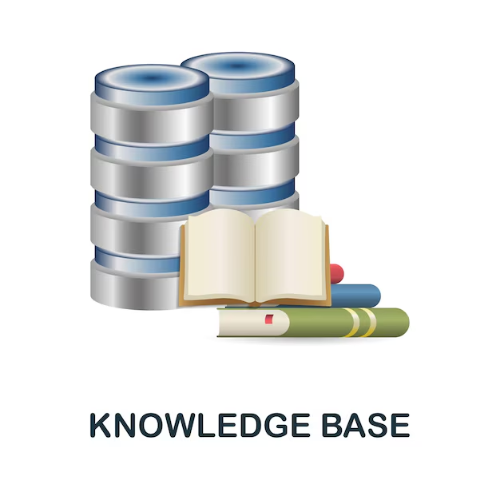 KNOWLEDGE BASE